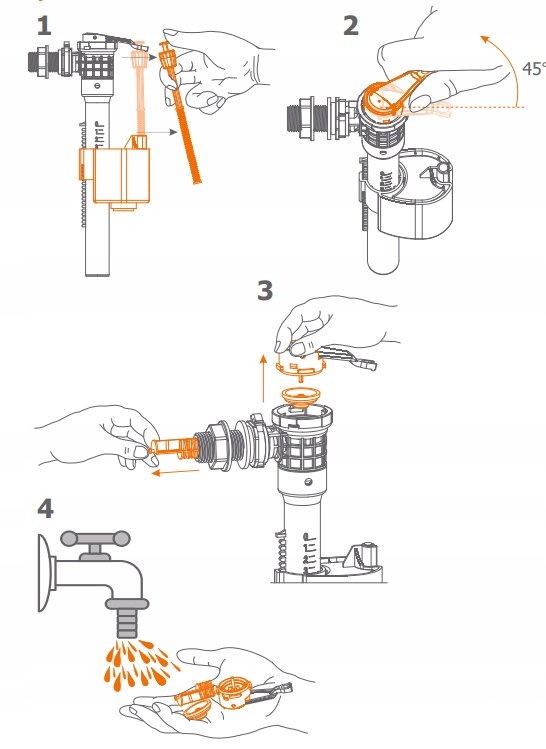 1

2

45°

3

4